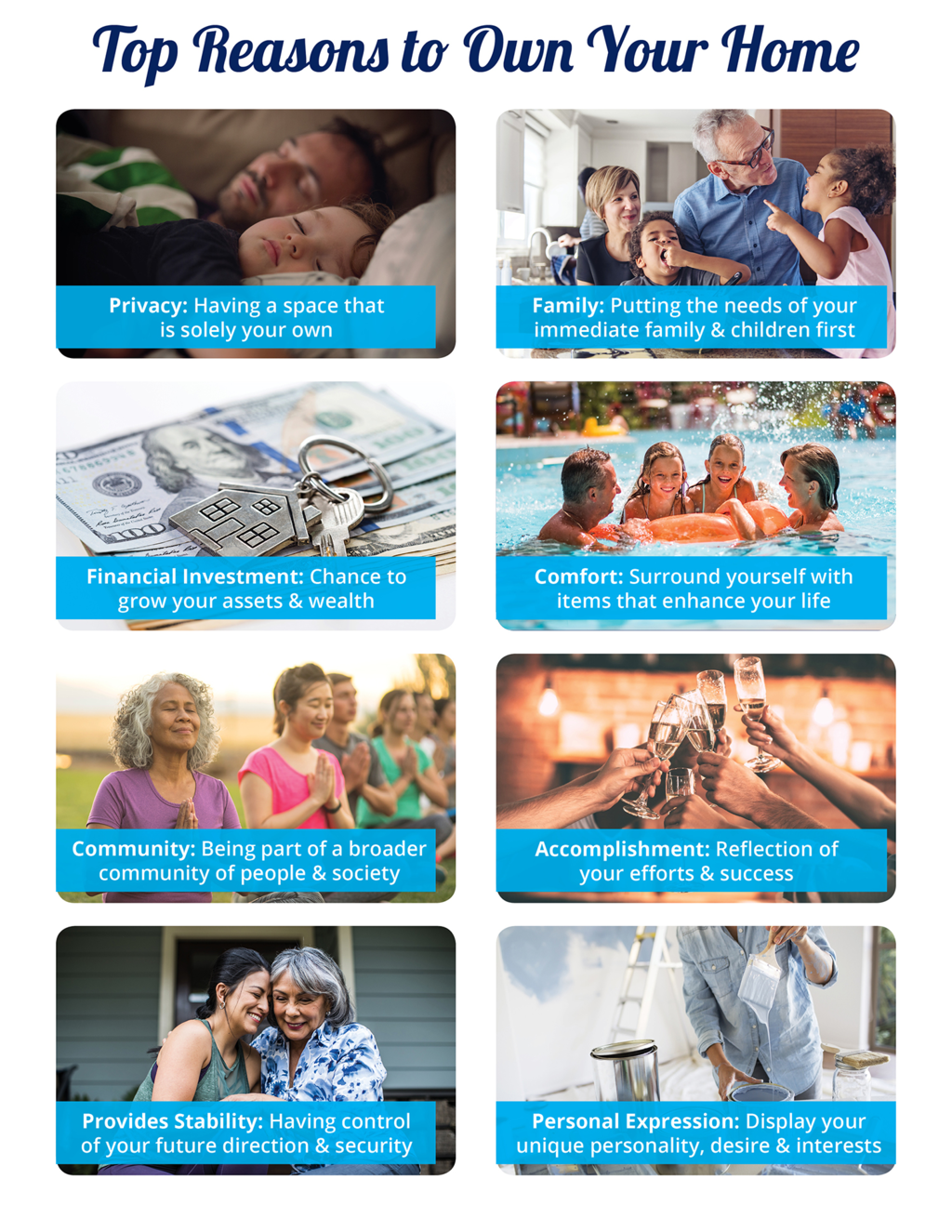 Top Reasons to Own Your Home

Privacy: Having a space that is solely your own

Family: Putting the needs of your immediate family & children first

Financial Investment: Chance to grow your assets & wealth

Comfort: Surround yourself with items that enhance your life

Community: Being part of a broader community of people & society

Accomplishment: Reflection of your efforts & success

Provides Stability: Having control of your future direction & security

Personal Expression: Display your unique personality, desire & interests